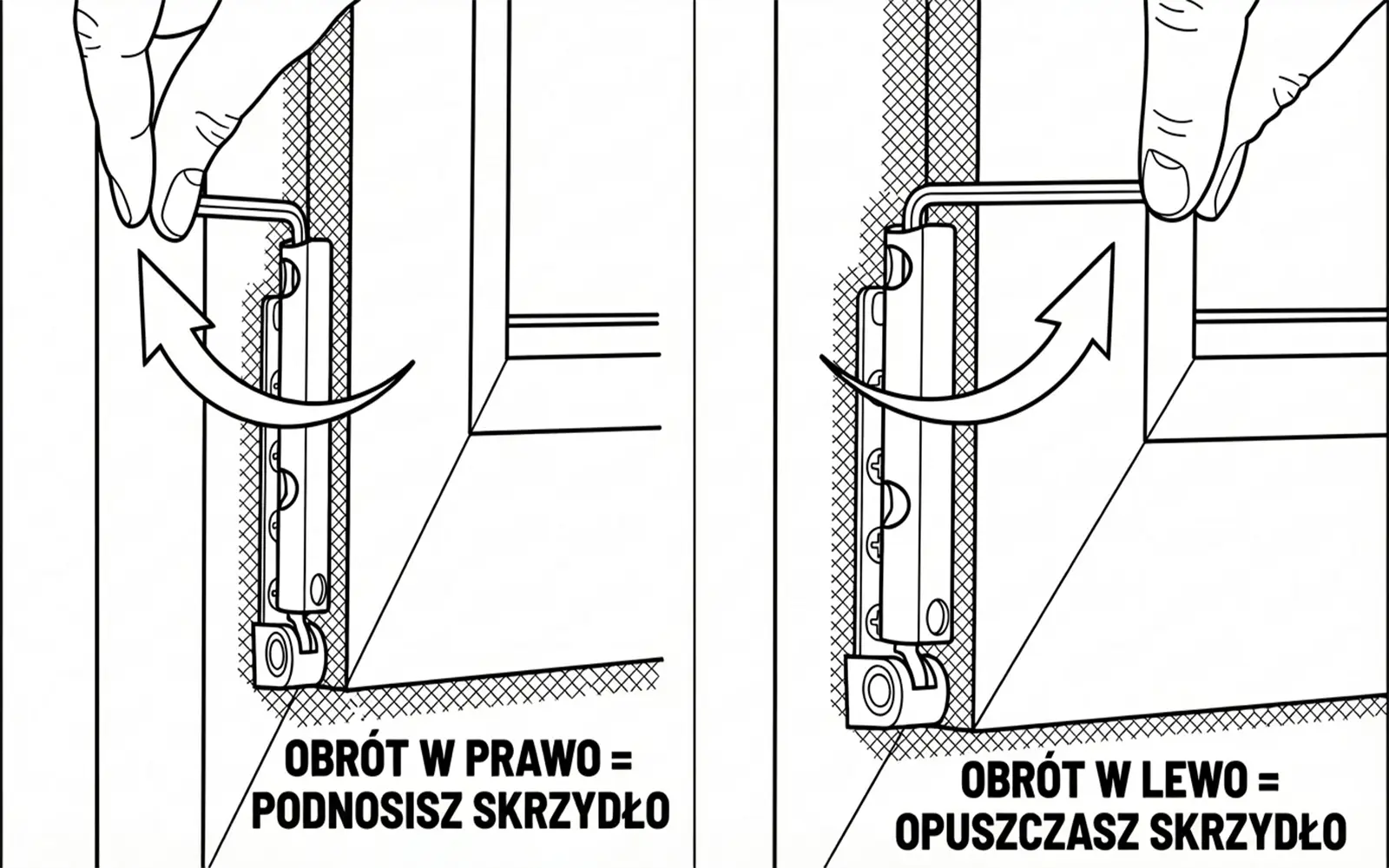 OBRÓT W PRAWO =
PODNOSISZ SKRZYDŁO

OBRÓT W LEWO =
OPUSZCZASZ SKRZYDŁO